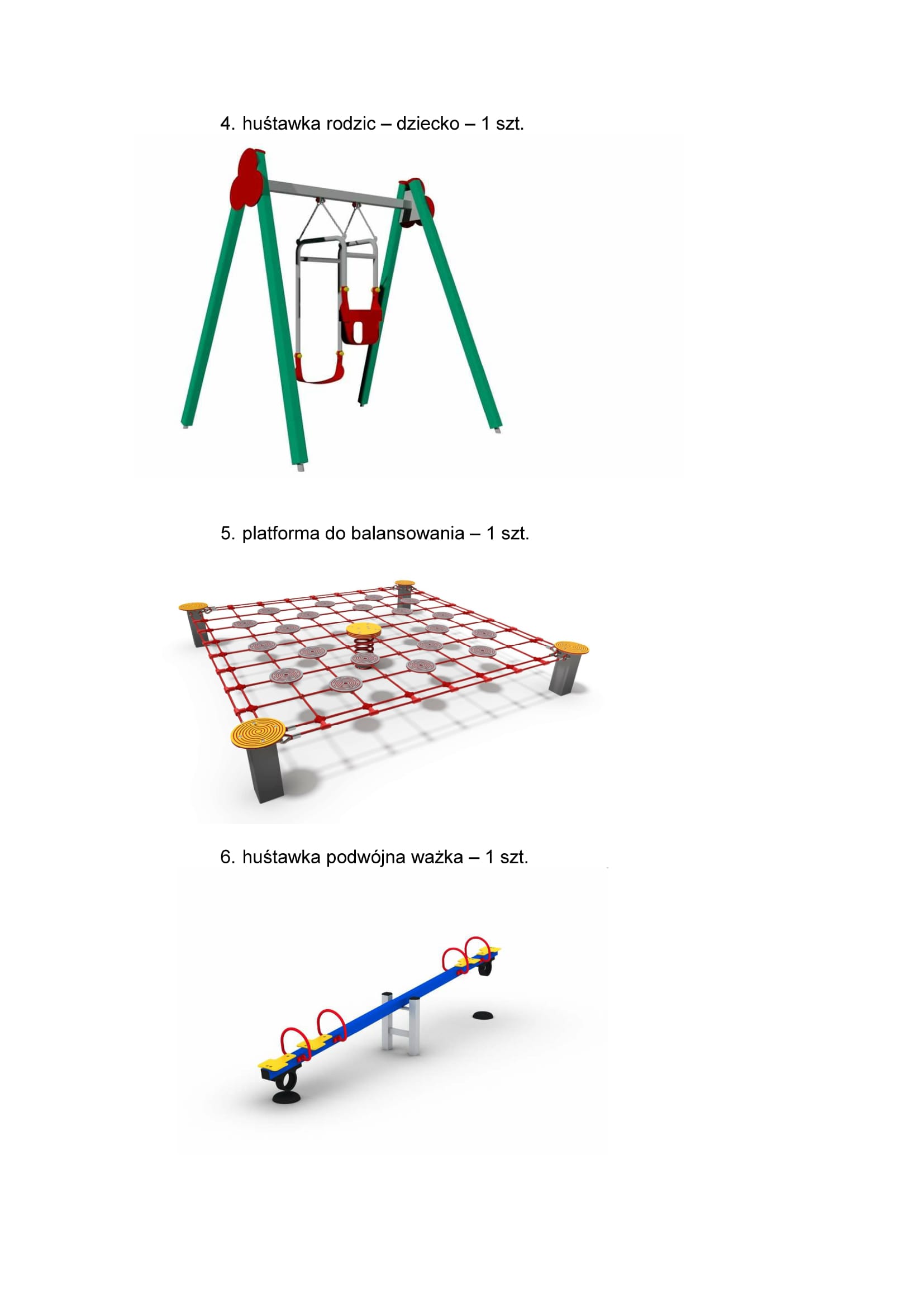 4. huśtawka rodzic – dziecko – 1 szt.

5. platforma do balansowania – 1 szt.

6. huśtawka podwójna ważka – 1 szt.