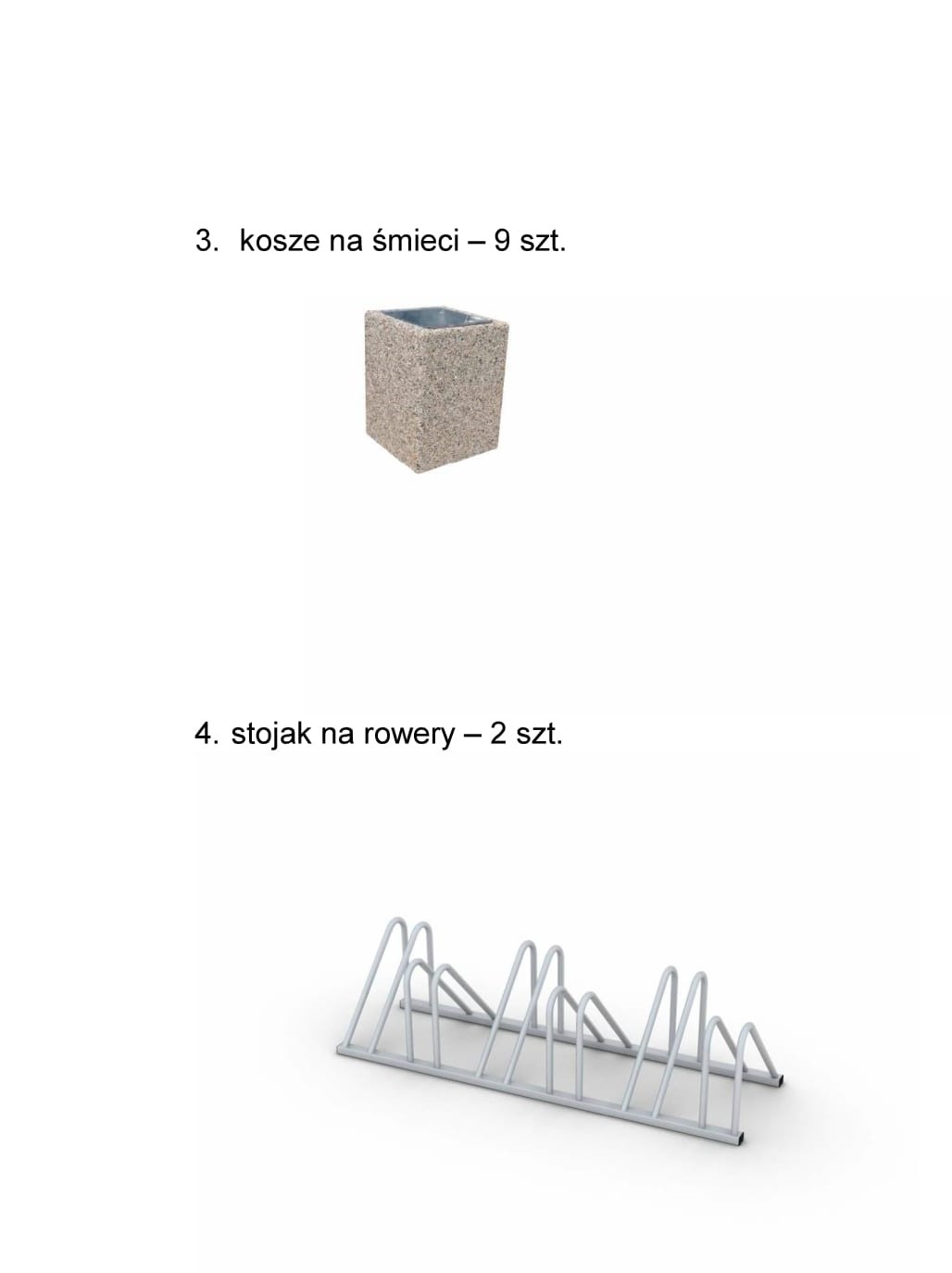 3. kosze na śmieci – 9 szt.

4. stojak na rowery – 2 szt.